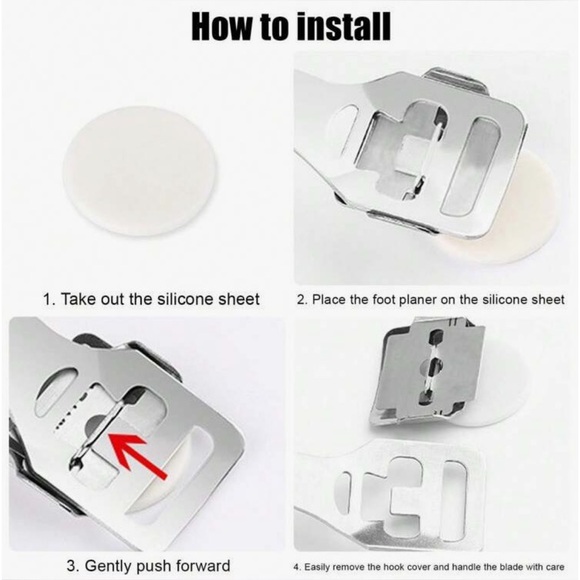 How to install

1. Take out the silicone sheet

2. Place the foot planer on the silicone sheet

3. Gently push forward

4. Easily remove the hook cover and handle the blade with care